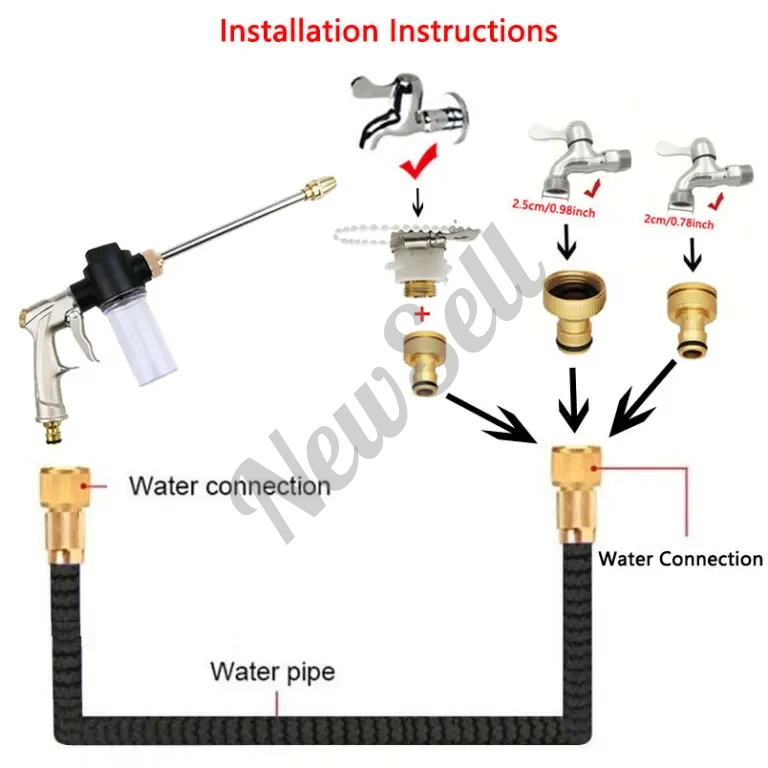 Installation Instructions

2.5cm/0.98inch

2cm/0.78inch

+

NewSell

Water connection

Water Connection

Water pipe